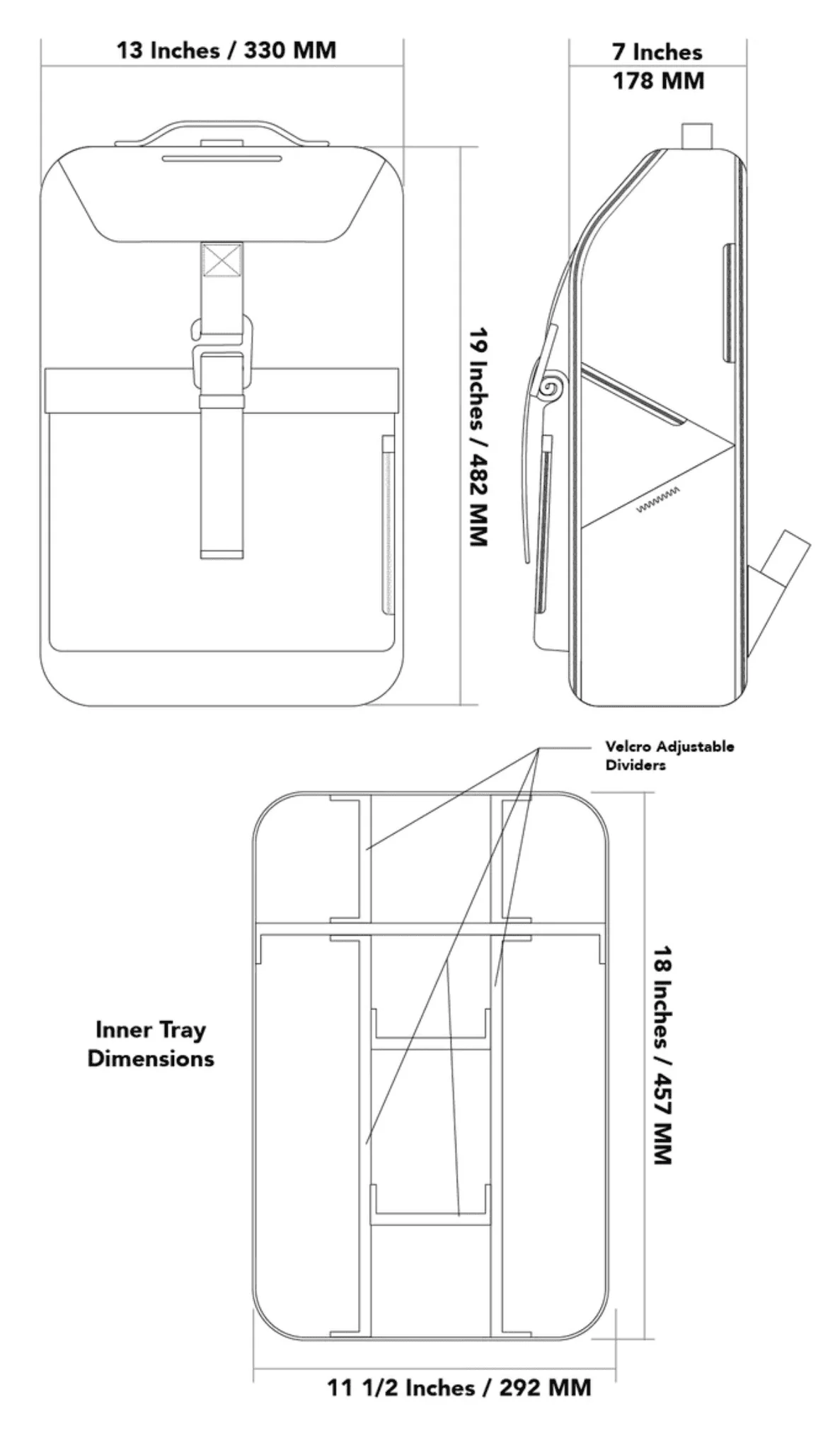 13 Inches / 330 MM

7 Inches
178 MM

19 Inches / 482 MM

Velcro Adjustable
Dividers

Inner Tray
Dimensions

18 Inches / 457 MM

11 1/2 Inches / 292 MM